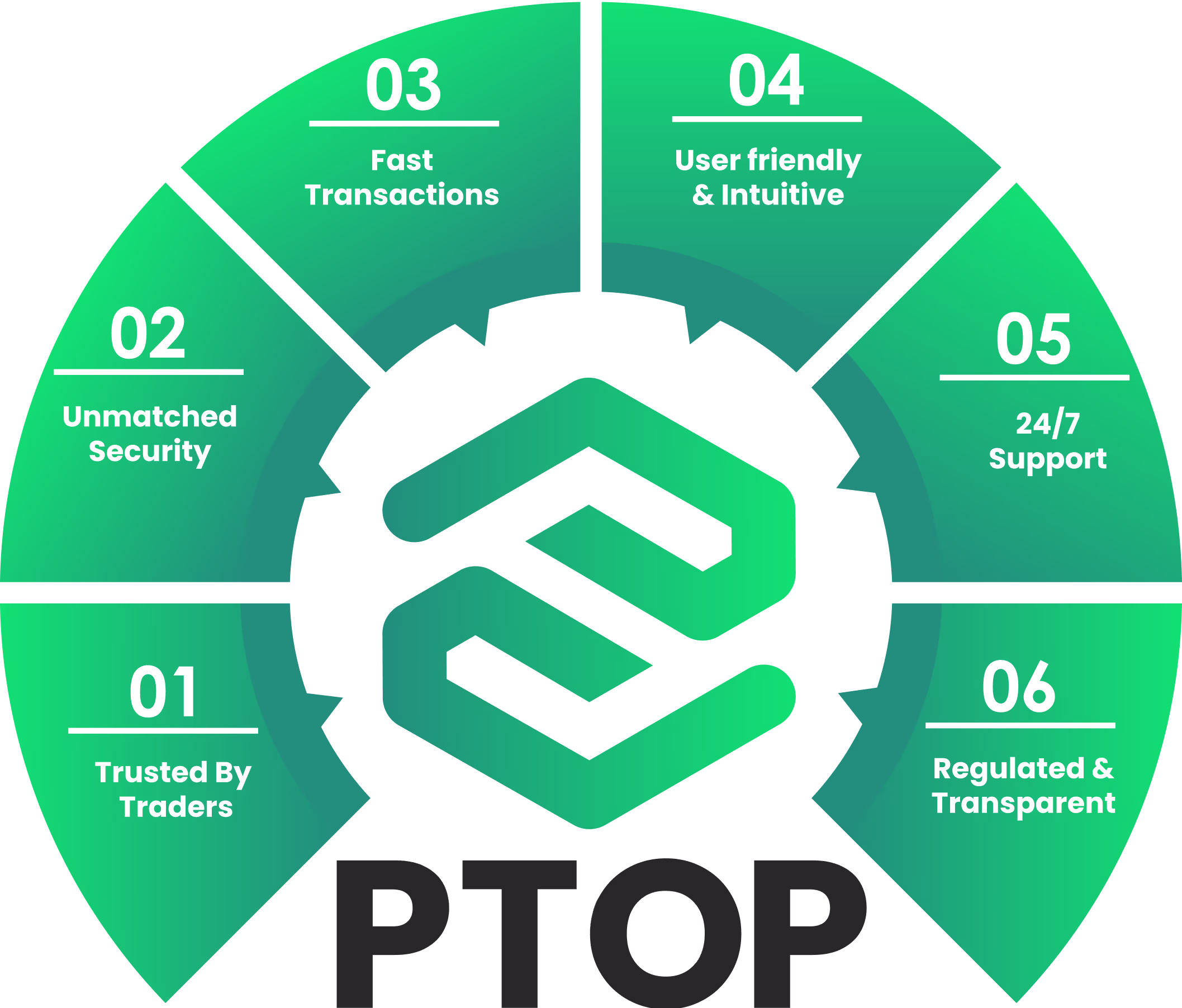 01
Trusted By Traders

02
Unmatched Security

03
Fast Transactions

04
User friendly & Intuitive

05
24/7 Support

06
Regulated & Transparent

PTOP